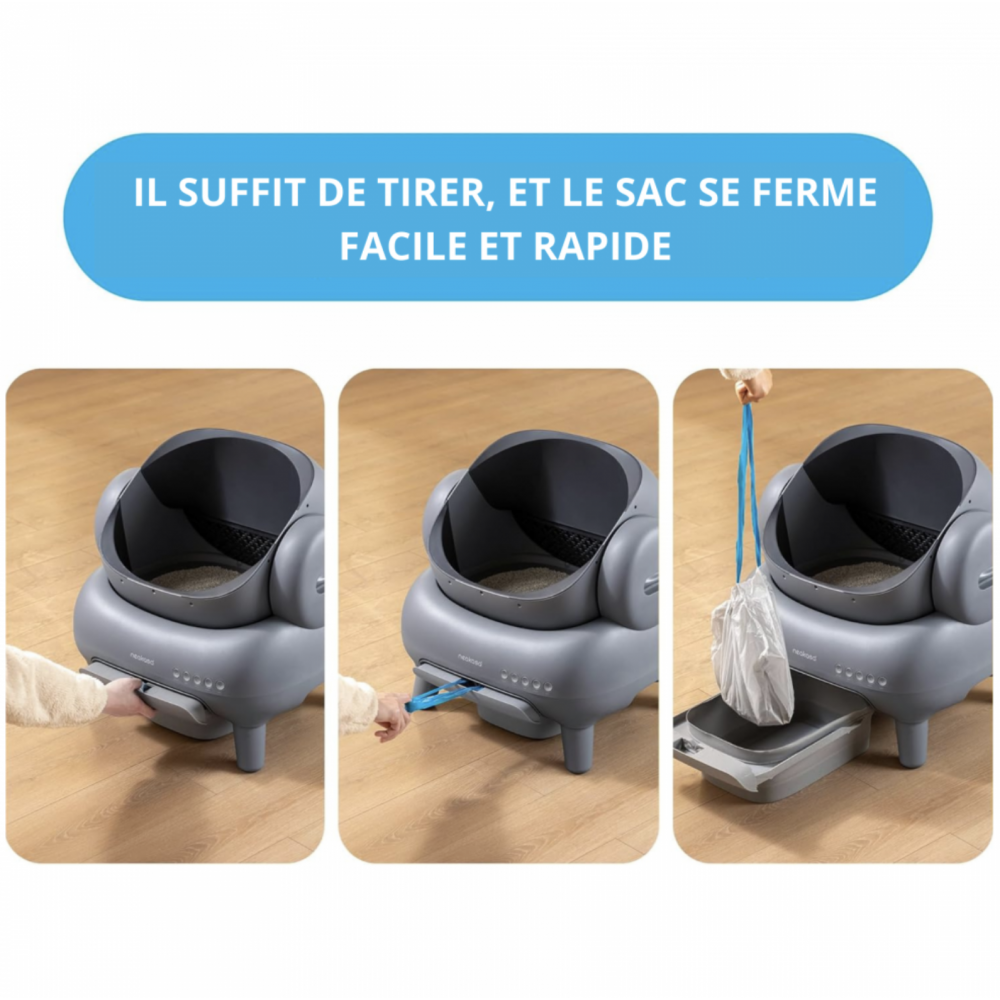 IL SUFFIT DE TIRER, ET LE SAC SE FERME
FACILE ET RAPIDE

neakasa

neakasa

neakasa