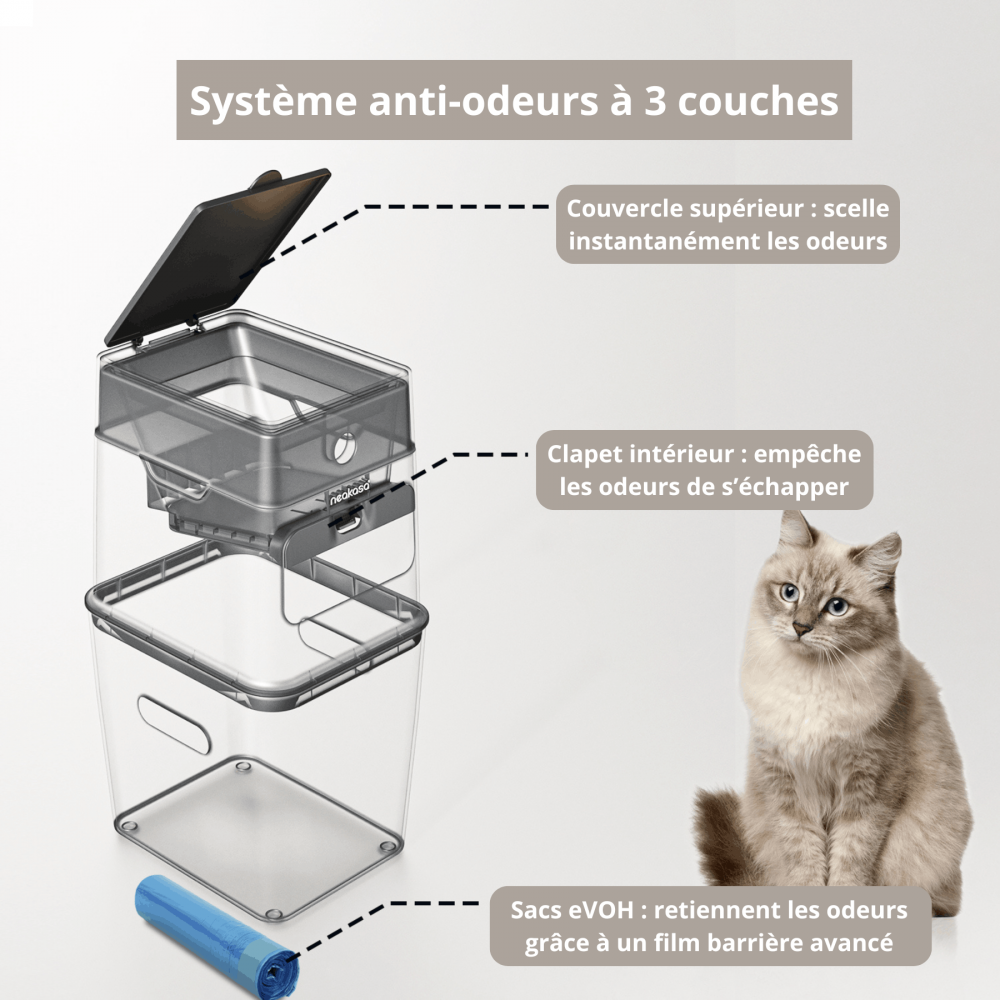 Système anti-odeurs à 3 couches

Couvercle supérieur : scelle instantanément les odeurs

Clapet intérieur : empêche les odeurs de s'échapper

neakasa

Sacs eVOH : retiennent les odeurs grâce à un film barrière avancé