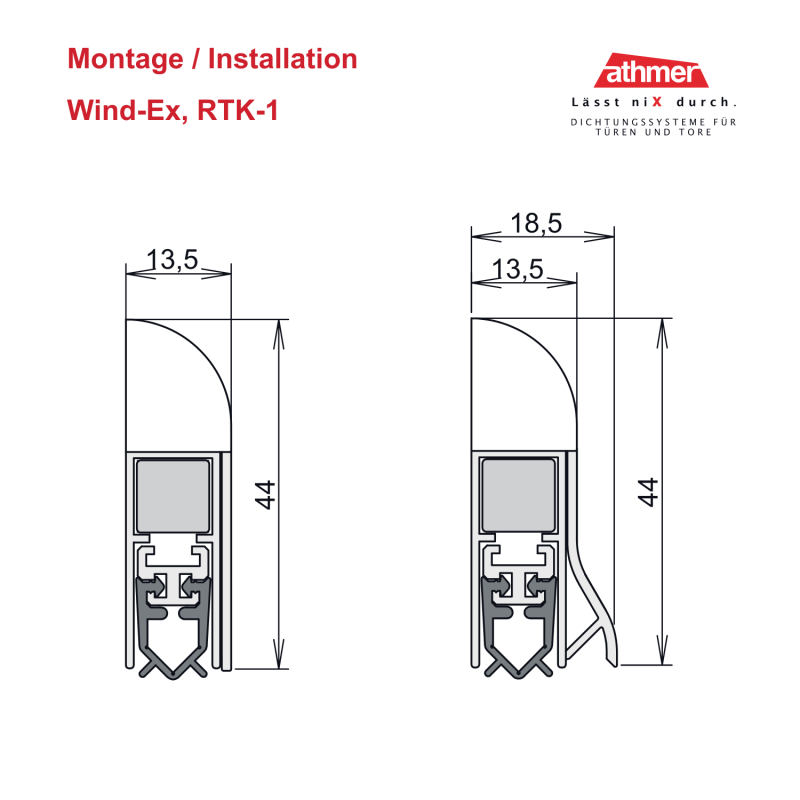 Montage / Installation

Wind-Ex, RTK-1

athmer

Lässt niX durch.

DICHTUNGSSYSTEME FÜR TÜREN UND TORE

13,5

44

18,5

13,5

44