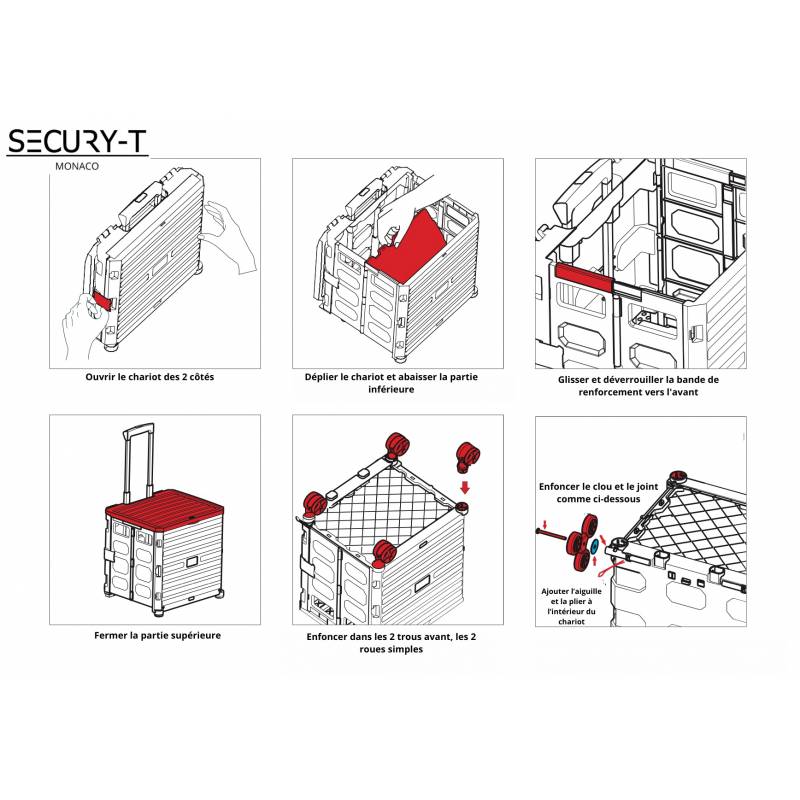 SECURY-T
MONACO

Ouvrir le chariot des 2 côtés

Déplier le chariot et abaisser la partie inférieure

Glisser et déverrouiller la bande de renforcement vers l'avant

Fermer la partie supérieure

Enfoncer dans les 2 trous avant, les 2 roues simples

Enfoncer le clou et le joint comme ci-dessous

Ajouter l'aiguille et la plier à l'intérieur du chariot